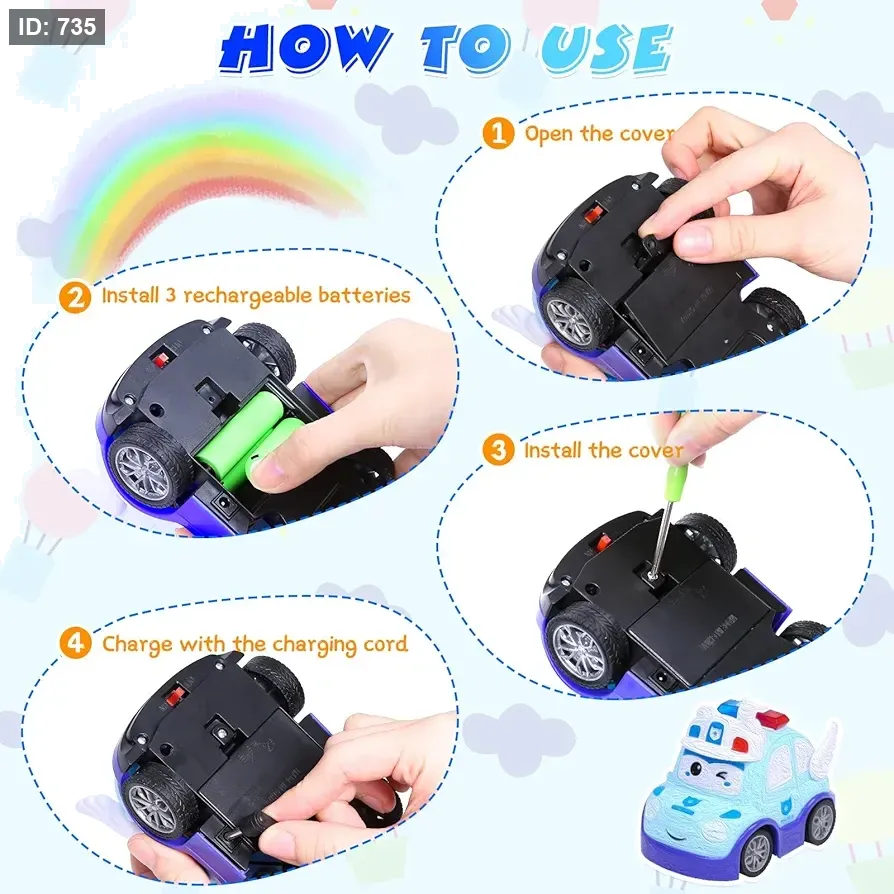 ID: 735

HOW TO USE

1 Open the cover

2 Install 3 rechargeable batteries

3 Install the cover

4 Charge with the charging cord