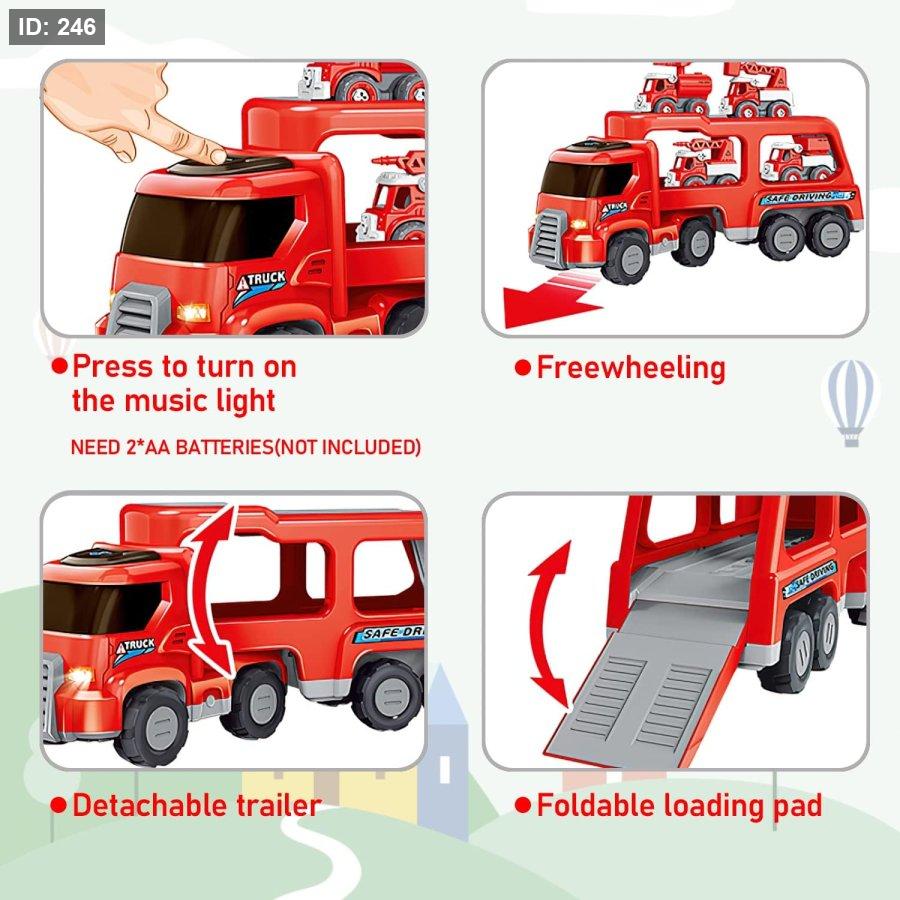 ID: 246

TRUCK

●Press to turn on the music light

NEED 2*AA BATTERIES(NOT INCLUDED)

TRUCK

SAFE DRIVING

●Freewheeling

TRUCK

SAFE DR

●Detachable trailer

SAFE DRIVING

●Foldable loading pad