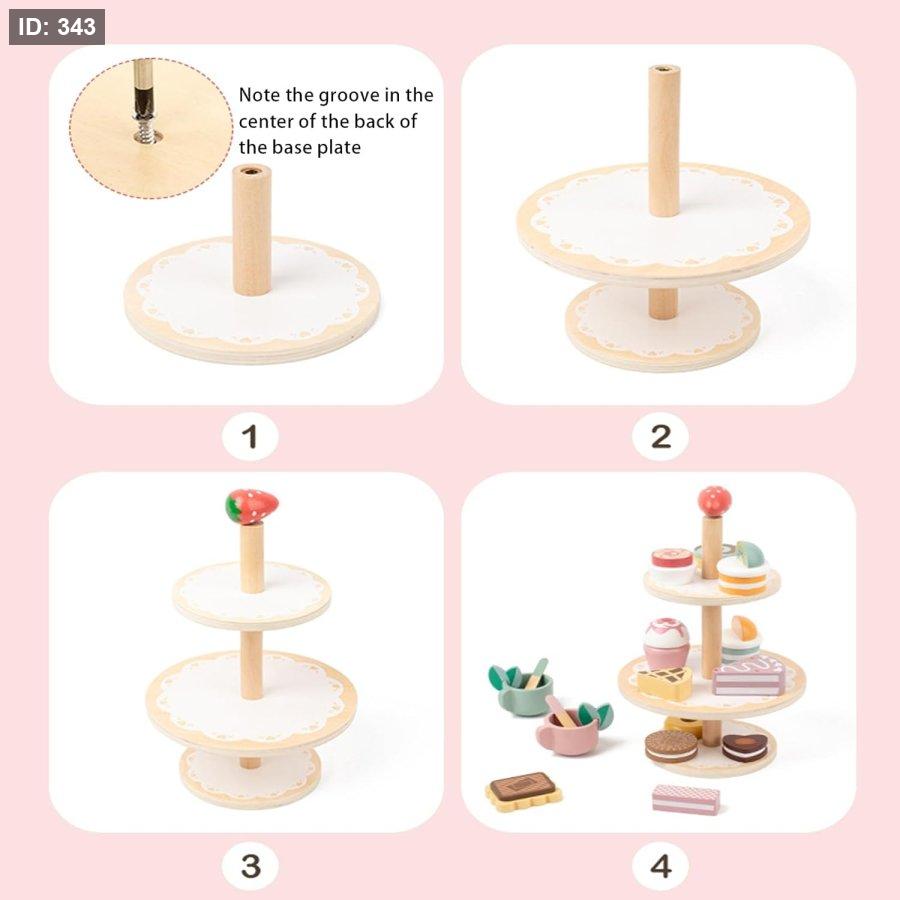 ID: 343

Note the groove in the center of the back of the base plate

1

2

3

4