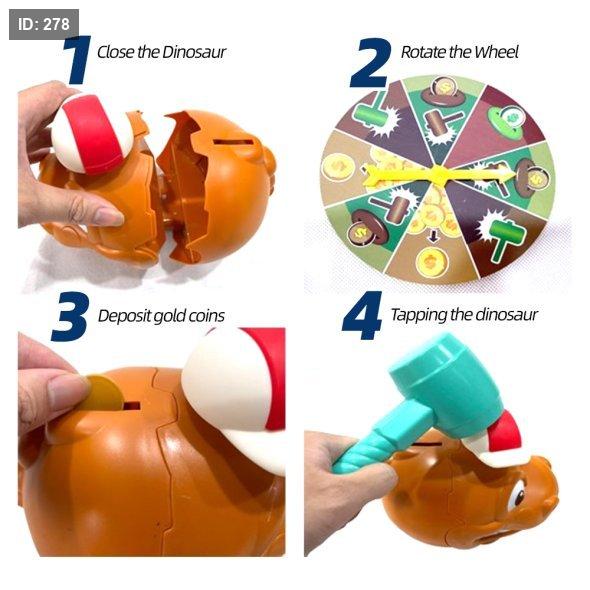 ID: 278

1 Close the Dinosaur

2 Rotate the Wheel

3 Deposit gold coins

4 Tapping the dinosaur